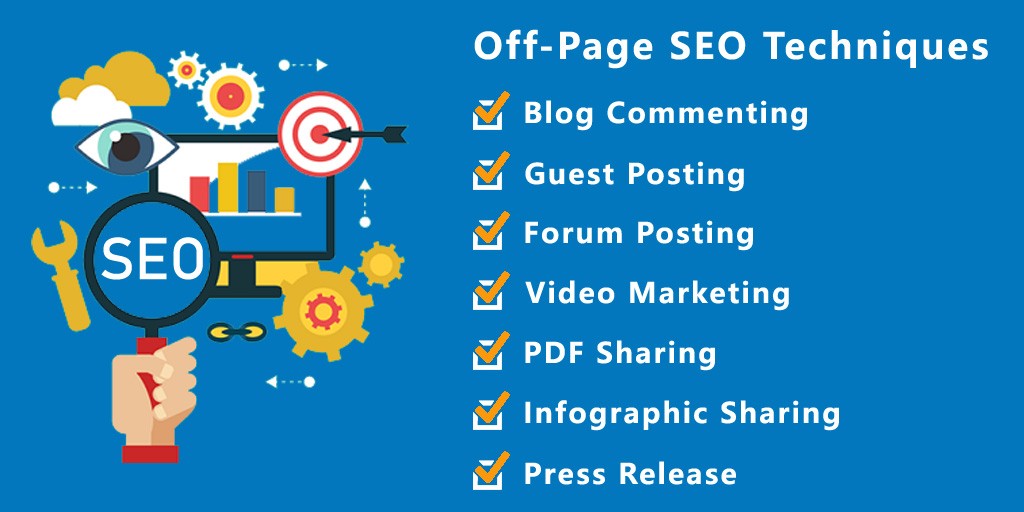 SEO

Off-Page SEO Techniques

Blog Commenting

Guest Posting

Forum Posting

Video Marketing

PDF Sharing

Infographic Sharing

Press Release